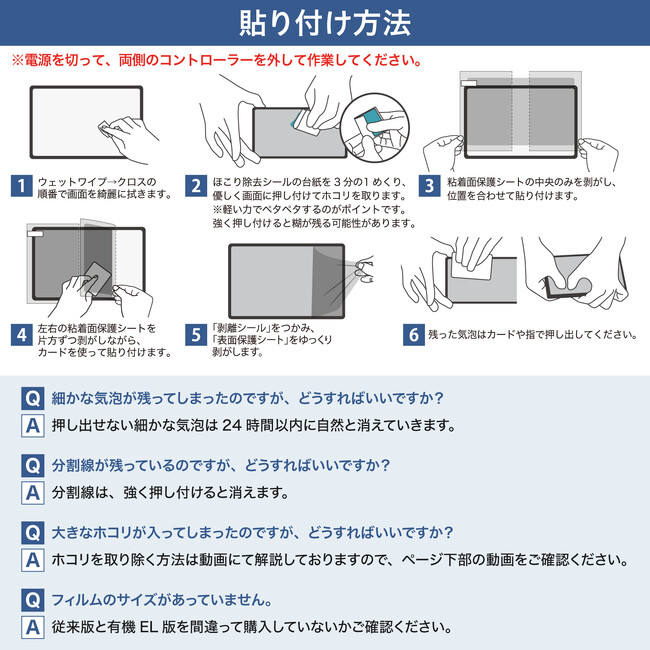 貼り付け方法

※電源を切って、両側のコントローラーを外して作業してください。

1 ウェットワイプ→クロスの順番で画面を綺麗に拭きます。

2 ほこり除去シールの台紙を３分の１めくり、優しく画面に押し付けてホコリを取ります。
※軽い力でペタペタするのがポイントです。
強く押し付けると糊が残る可能性があります。

3 粘着面保護シートの中央のみを剥がし、位置を合わせて貼り付けます。

4 左右の粘着面保護シートを片方ずつ剥がしながら、カードを使って貼り付けます。

5 「剥離シール」をつかみ、「表面保護シート」をゆっくり剥がします。

6 残った気泡はカードや指で押し出してください。

Q 細かな気泡が残ってしまったのですが、どうすればいいですか？
A 押し出せない細かな気泡は 24 時間以内に自然と消えていきます。

Q 分割線が残っているのですが、どうすればいいですか？
A 分割線は、強く押し付けると消えます。

Q 大きなホコリが入ってしまったのですが、どうすればいいですか？
A ホコリを取り除く方法は動画にて解説しておりますので、ページ下部の動画をご確認ください。

Q フィルムのサイズがあっていません。
A 従来版と有機 EL 版を間違って購入していないかご確認ください。