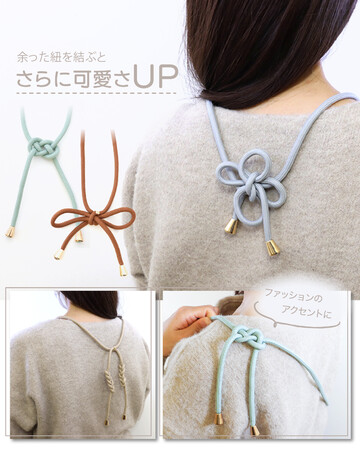 余った紐を結ぶと
さらに可愛さUP

ファッションの
アクセントに