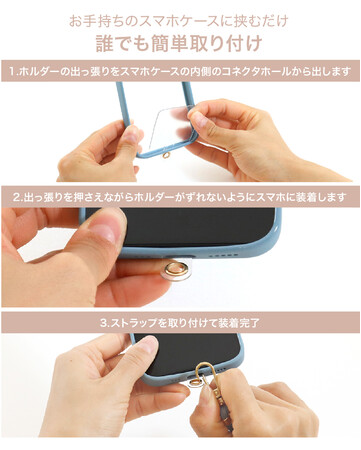 お手持ちのスマホケースに挟むだけ
誰でも簡単取り付け

1.ホルダーの出っ張りをスマホケースの内側のコネクタホールから出します

2.出っ張りを押さえながらホルダーがずれないようにスマホに装着します

3.ストラップを取り付けて装着完了