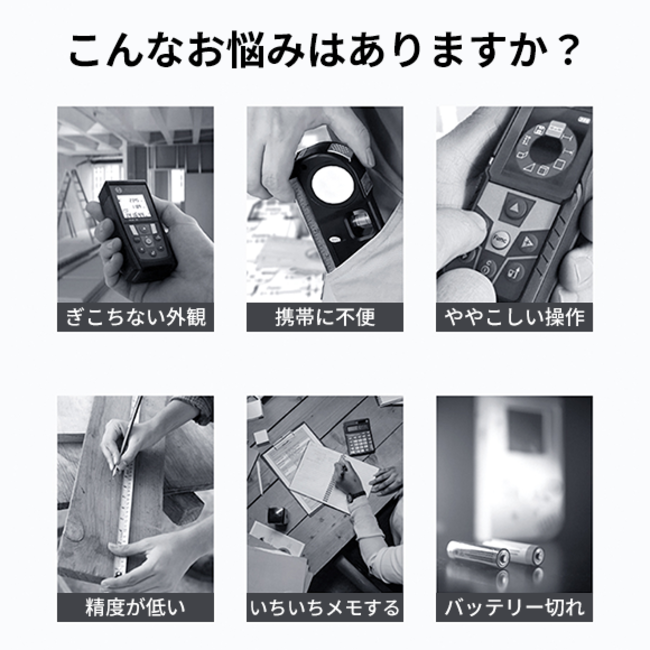 こんなお悩みはありますか？

ぎこちない外観

携帯に不便

ややこしい操作

精度が低い

いちいちメモする

バッテリー切れ