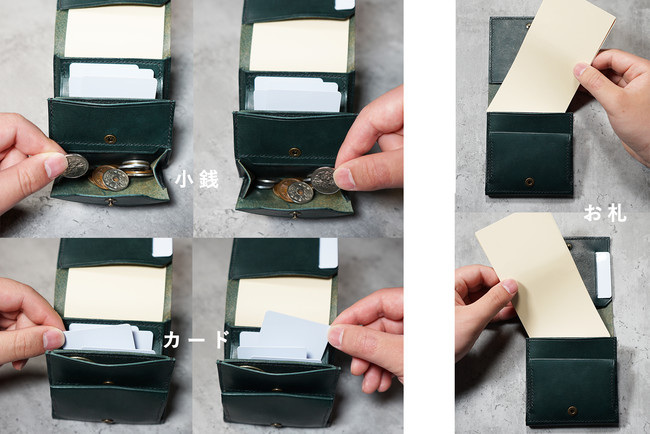 小銭

カード

お札