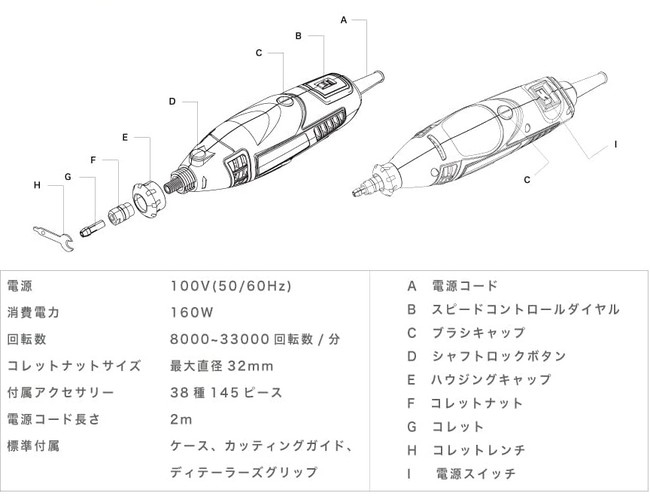 A
B
C
D
E
F
G
H
I
C

| 電源 | 100V(50/60Hz) |
|---|---|
| 消費電力 | 160W |
| 回転数 | 8000~33000 回転数 / 分 |
| コレットナットサイズ | 最大直径 32mm |
| 付属アクセサリー | 38 種 145 ピース |
| 電源コード長さ | 2m |
| 標準付属 | ケース、カッティングガイド、ディテーラーズグリップ |

A 電源コード
B スピードコントロールダイヤル
C ブラシキャップ
D シャフトロックボタン
E ハウジングキャップ
F コレットナット
G コレット
H コレットレンチ
I 電源スイッチ