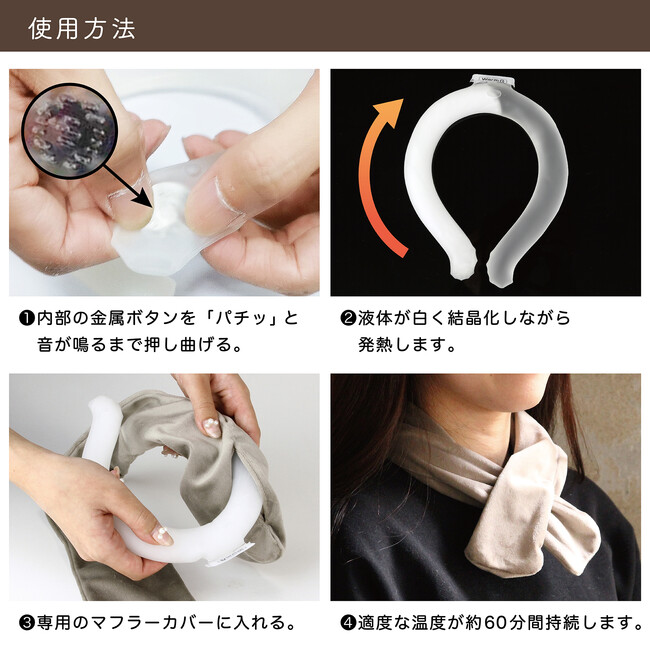 使用方法

❶内部の金属ボタンを「パチッ」と音が鳴るまで押し曲げる。

❷液体が白く結晶化しながら発熱します。

❸専用のマフラーカバーに入れる。

❹適度な温度が約60分間持続します。