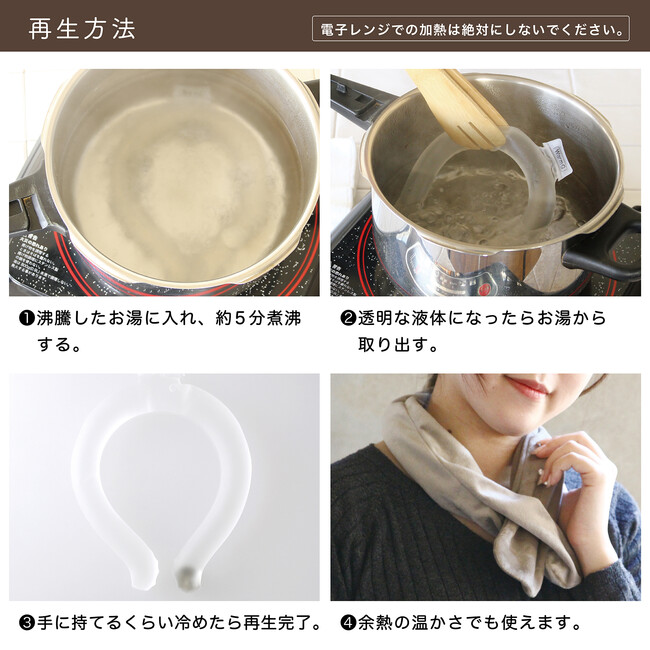 再生方法

電子レンジでの加熱は絶対にしないでください。

❶沸騰したお湯に入れ、約5分煮沸する。

❷透明な液体になったらお湯から取り出す。

❸手に持てるくらい冷めたら再生完了。

❹余熱の温かさでも使えます。