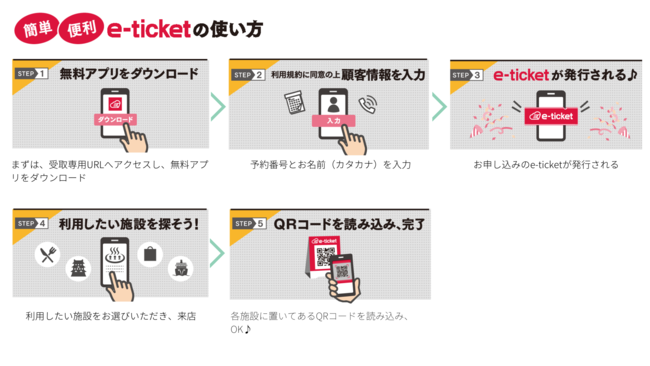 簡単 便利 e-ticketの使い方

STEP 1 無料アプリをダウンロード

ダウンロード

まずは、受取専用URLへアクセスし、無料アプリをダウンロード

STEP 2 利用規約に同意の上 顧客情報を入力

入力

予約番号とお名前（カタカナ）を入力

STEP 3 e-ticketが発行される♪

e-ticket

お申し込みのe-ticketが発行される

STEP 4 利用したい施設を探そう！

利用したい施設をお選びいただき、来店

STEP 5 QRコードを読み込み、完了

e-ticket

各施設に置いてあるQRコードを読み込み、OK♪