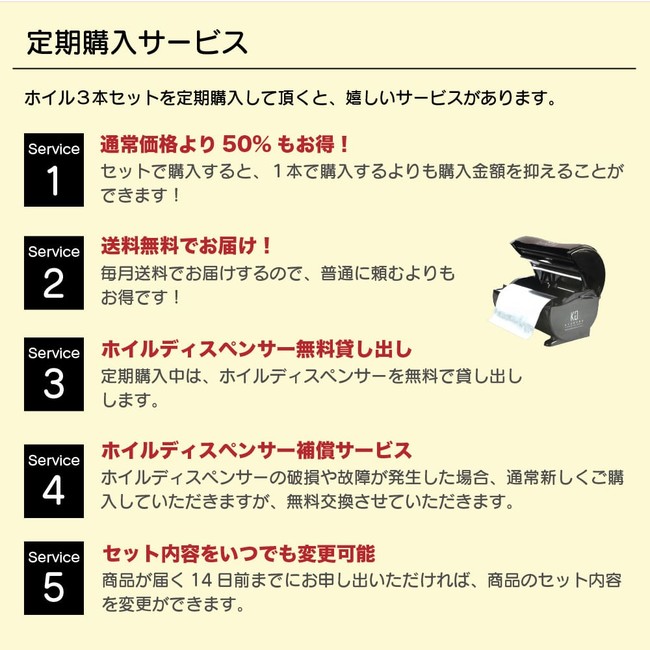 定期購入サービス

ホイル３本セットを定期購入して頂くと、嬉しいサービスがあります。

Service
1
通常価格より 50% もお得！
セットで購入すると、１本で購入するよりも購入金額を抑えることができます！

Service
2
送料無料でお届け！
毎月送料でお届けするので、普通に頼むよりもお得です！

Service
3
ホイルディスペンサー無料貸し出し
定期購入中は、ホイルディスペンサーを無料で貸し出しします。

Service
4
ホイルディスペンサー補償サービス
ホイルディスペンサーの破損や故障が発生した場合、通常新しくご購入していただきますが、無料交換させていただきます。

Service
5
セット内容をいつでも変更可能
商品が届く 14 日前までにお申し出いただければ、商品のセット内容を変更ができます。