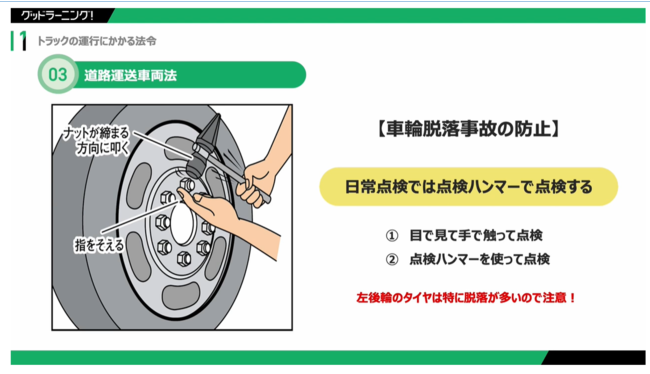 グッドラーニング!

1 トラックの運行にかかる法令

03 道路運送車両法

ナットが締まる方向に叩く

指をそえる

【車輪脱落事故の防止】

日常点検では点検ハンマーで点検する

① 目で見て手で触って点検

② 点検ハンマーを使って点検

左後輪のタイヤは特に脱落が多いので注意！