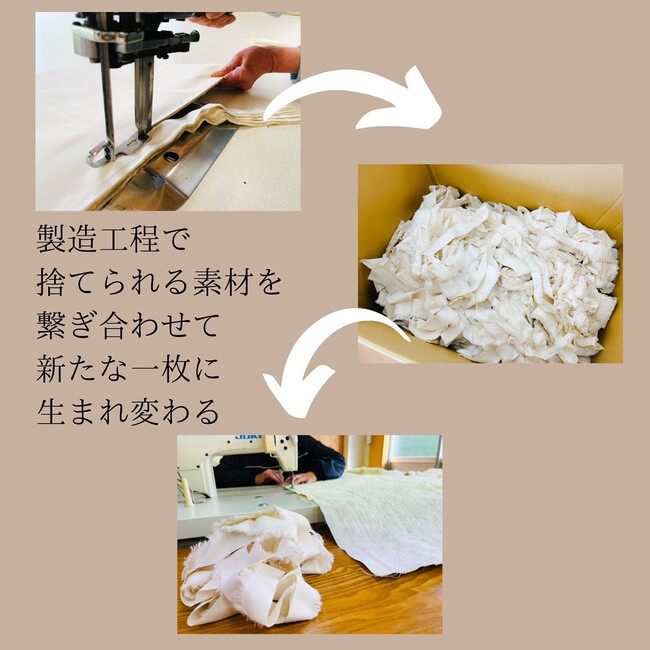 製造工程で
捨てられる素材を
繋ぎ合わせて
新たな一枚に
生まれ変わる

JUKI