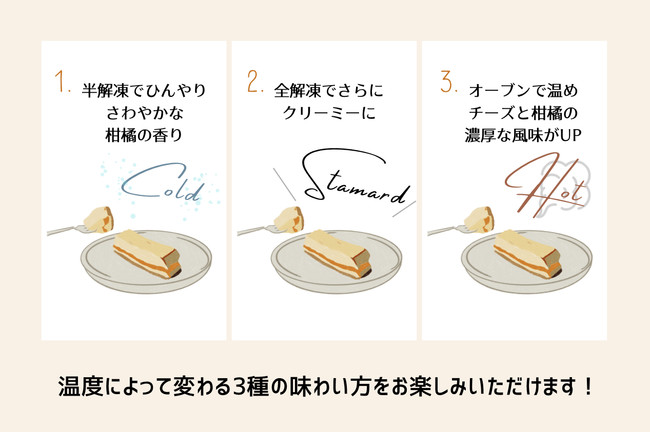 1. 半解凍でひんやり
さわやかな
柑橘の香り

Cold

2. 全解凍でさらに
クリーミーに

Stamard

3. オーブンで温め
チーズと柑橘の
濃厚な風味がUP

Hot

温度によって変わる3種の味わい方をお楽しみいただけます！