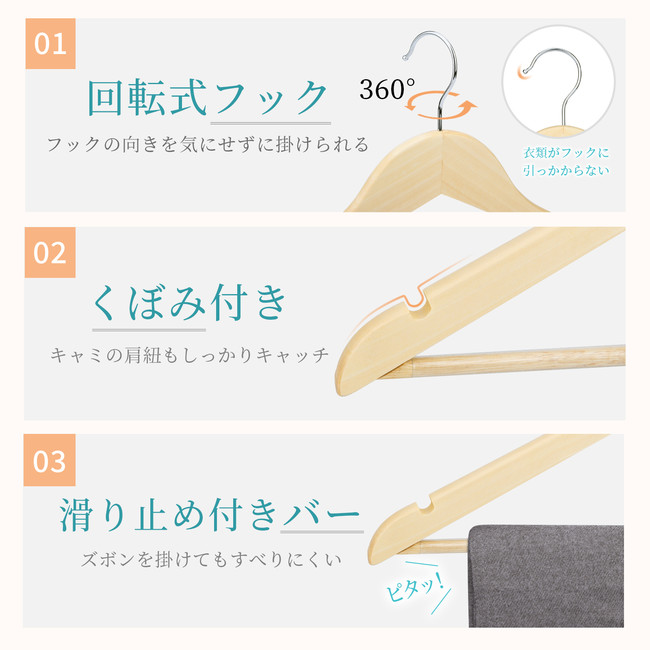 01

回転式フック

フックの向きを気にせずに掛けられる

360°

衣類がフックに引っかからない

02

くぼみ付き

キャミの肩紐もしっかりキャッチ

03

滑り止め付きバー

ズボンを掛けてもすべりにくい

ピタッ!