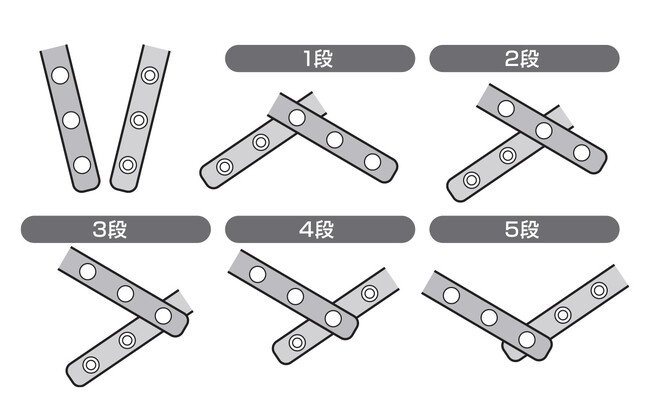 1段

2段

3段

4段

5段