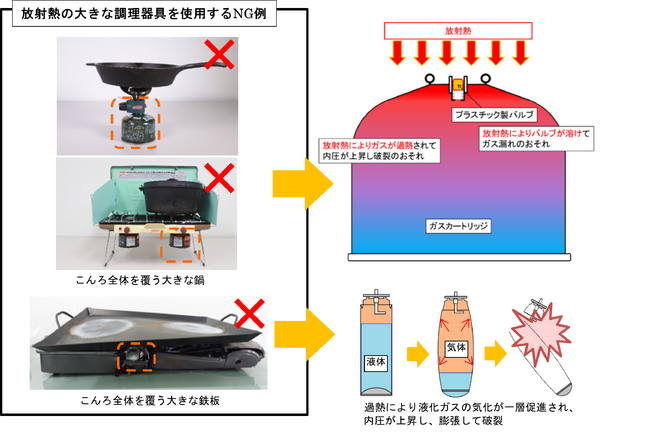 放射熱の大きな調理器具を使用するNG例

こんろ全体を覆う大きな鍋

こんろ全体を覆う大きな鉄板

放射熱

プラスチック製バルブ

放射熱によりガスが過熱されて内圧が上昇し破裂のおそれ

放射熱によりバルブが溶けてガス漏れのおそれ

ガスカートリッジ

液体

気体

過熱により液化ガスの気化が一層促進され、内圧が上昇し、膨張して破裂