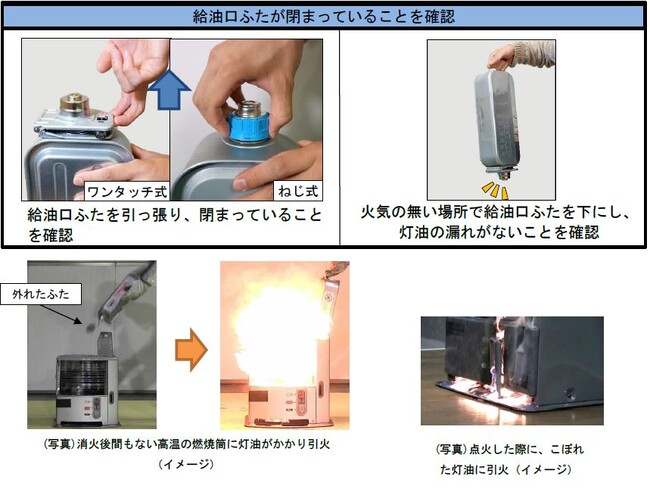 給油口ふたが閉まっていることを確認

ワンタッチ式

ねじ式

給油口ふたを引っ張り、閉まっていることを確認

火気の無い場所で給油口ふたを下にし、灯油の漏れがないことを確認

外れたふた

（写真）消火後間もない高温の燃焼筒に灯油がかかり引火（イメージ）

（写真）点火した際に、こぼれた灯油に引火（イメージ）