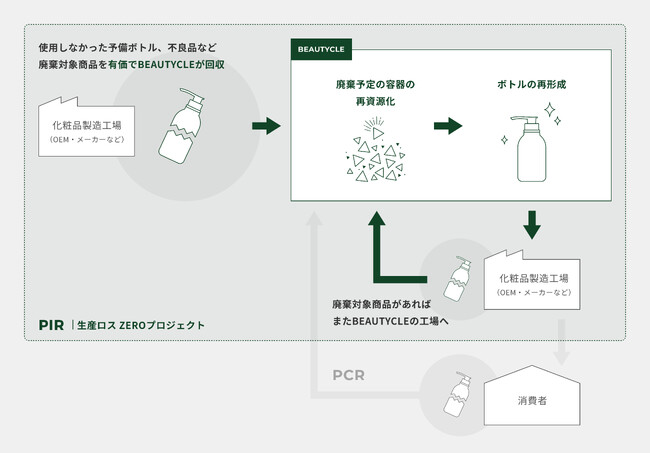 使用しなかった予備ボトル、不良品など
廃棄対象商品を有価でBEAUTYCLEが回収

化粧品製造工場
(OEM・メーカーなど)

BEAUTYCLE

廃棄予定の容器の
再資源化

ボトルの再形成

化粧品製造工場
(OEM・メーカーなど)

廃棄対象商品があれば
またBEAUTYCLEの工場へ

PIR | 生産ロス ZEROプロジェクト

PCR

消費者