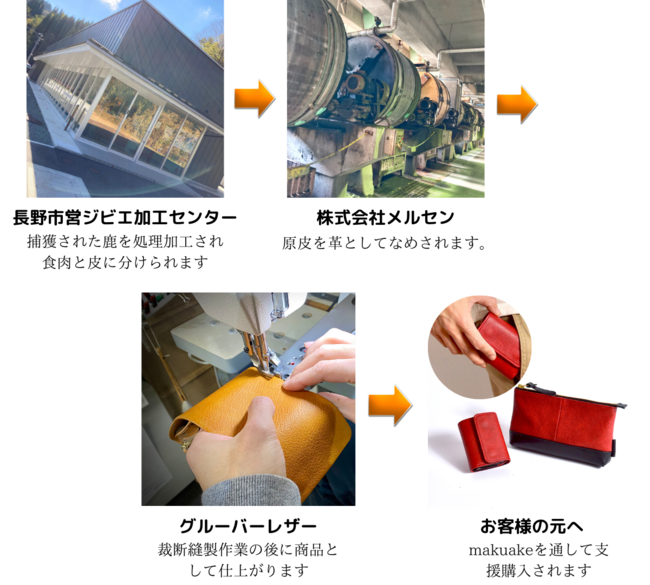 長野市営ジビエ加工センター
捕獲された鹿を処理加工され食肉と皮に分けられます

株式会社メルセン
原皮を革としてなめされます。

グルーバーレザー
裁断縫製作業の後に商品として仕上がります

お客様の元へ
makuakeを通して支援購入されます