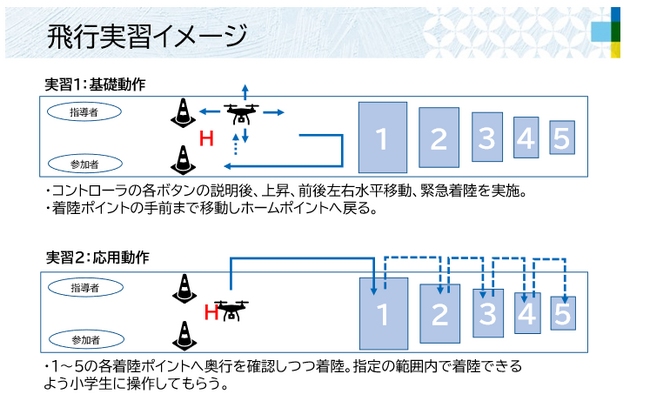 飛行実習イメージ

実習1：基礎動作

指導者

参加者

H

1 2 3 4 5

・コントローラの各ボタンの説明後、上昇、前後左右水平移動、緊急着陸を実施。
・着陸ポイントの手前まで移動しホームポイントへ戻る。

実習2：応用動作

指導者

参加者

H

1 2 3 4 5

・1～5の各着陸ポイントへ奥行を確認しつつ着陸。指定の範囲内で着陸できるよう小学生に操作してもらう。