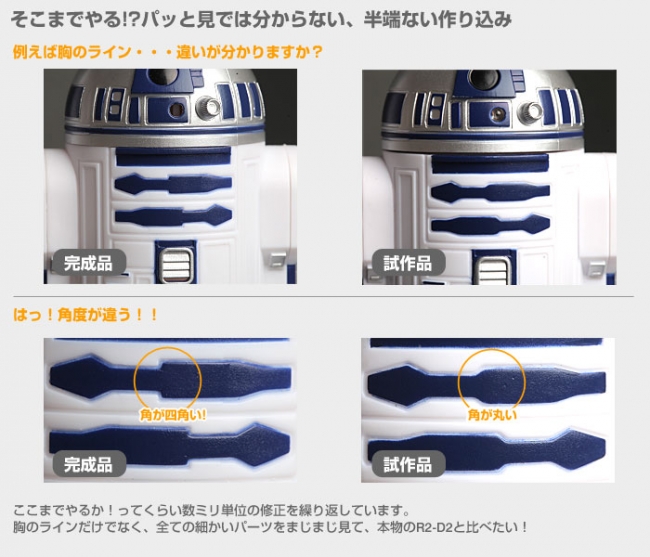 そこまでやる!?パッと見では分からない、半端ない作り込み

例えば胸のライン・・・違いが分かりますか？

完成品

試作品

はっ！角度が違う！！

角が四角い!

完成品

角が丸い

試作品

ここまでやるか！ってくらい数ミリ単位の修正を繰り返しています。
胸のラインだけでなく、全ての細かいパーツをまじまじ見て、本物のR2-D2と比べたい！