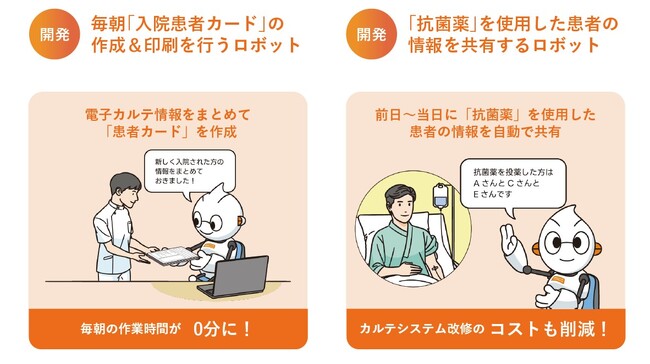 開発

毎朝「入院患者カード」の作成＆印刷を行うロボット

電子カルテ情報をまとめて「患者カード」を作成

新しく入院された方の情報をまとめておきました！

毎朝の作業時間が 0分に！

開発

「抗菌薬」を使用した患者の情報を共有するロボット

前日～当日に「抗菌薬」を使用した患者の情報を自動で共有

抗菌薬を投薬した方はAさんとCさんとEさんです

カルテシステム改修の コストも削減！