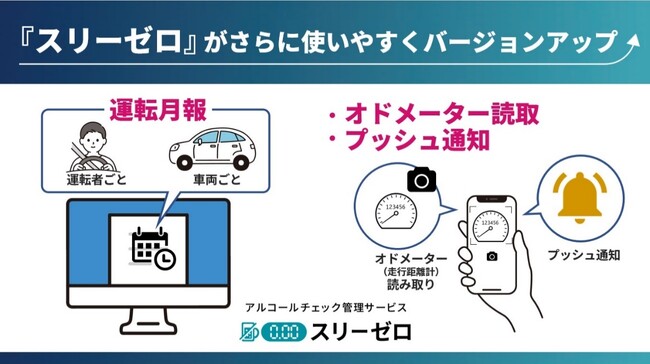 『スリーゼロ』がさらに使いやすくバージョンアップ

運転月報

運転者ごと

車両ごと

・オドメーター読取
・プッシュ通知

123456

123456

オドメーター
(走行距離計)
読み取り

プッシュ通知

アルコールチェック管理サービス

0.00 スリーゼロ