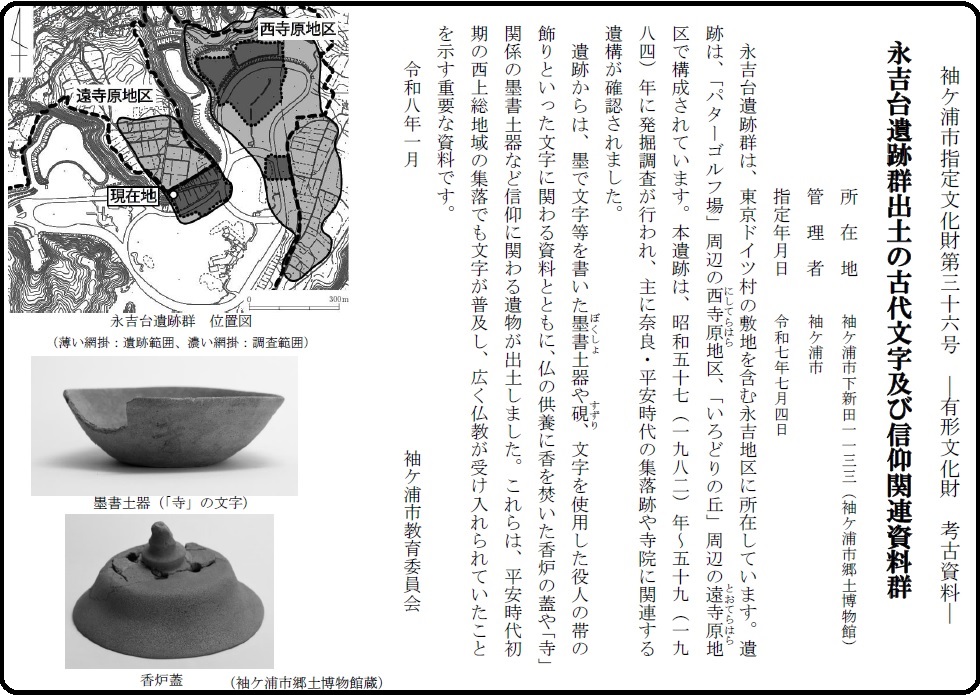 袖ケ浦市指定文化財第三十六号　―有形文化財　考古資料―

永吉台遺跡群出土の古代文字及び信仰関連資料群

所在地　袖ケ浦市下新田一一三三（袖ケ浦市郷土博物館）
管理者　袖ケ浦市
指定年月日　令和七年七月四日

永吉台遺跡群は、東京ドイツ村の敷地を含む永吉地区に所在しています。遺跡は、「パターゴルフ場」周辺の西寺原（にしてらはら）地区、「いろどりの丘」周辺の遠寺原（とおてらはら）地区で構成されています。本遺跡は、昭和五十七（一九八二）年～五十九（一九八四）年に発掘調査が行われ、主に奈良・平安時代の集落跡や寺院に関連する遺構が確認されました。

遺跡からは、墨で文字等を書いた墨書（ぼくしょ）土器や硯（すずり）、文字を使用した役人の帯の飾りといった文字に関わる資料とともに、仏の供養に香を焚いた香炉の蓋や「寺」関係の墨書土器など信仰に関わる遺物が出土しました。これらは、平安時代初期の西上総地域の集落でも文字が普及し、広く仏教が受け入れられていたことを示す重要な資料です。

令和八年一月

袖ケ浦市教育委員会

西寺原地区
遠寺原地区
現在地
0　300m
永吉台遺跡群　位置図
（薄い網掛：遺跡範囲、濃い網掛：調査範囲）

墨書土器（「寺」の文字）

香炉蓋

（袖ケ浦市郷土博物館蔵）