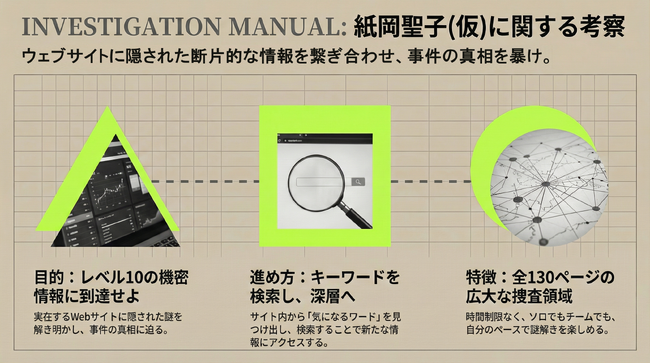 INVESTIGATION MANUAL: 紙岡聖子(仮)に関する考察

ウェブサイトに隠された断片的な情報を繋ぎ合わせ、事件の真相を暴け。

目的：レベル10の機密情報に到達せよ

実在するWebサイトに隠された謎を解き明かし、事件の真相に迫る。

進め方：キーワードを検索し、深層へ

サイト内から「気になるワード」を見つけ出し、検索することで新たな情報にアクセスする。

特徴：全130ページの広大な捜査領域

時間制限なく、ソロでもチームでも、自分のペースで謎解きを楽しめる。