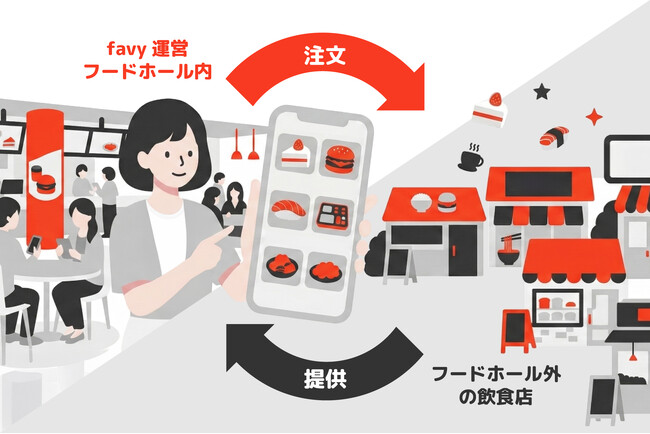 favy 運営
フードホール内

注文

提供

フードホール外
の飲食店