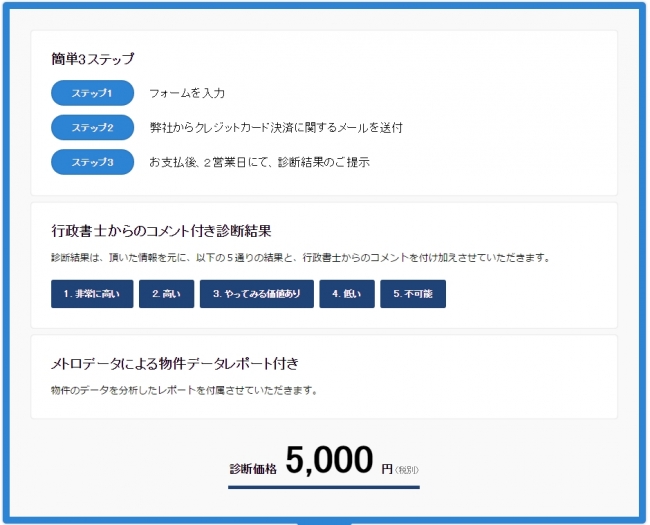 簡単3ステップ

ステップ1 フォームを入力

ステップ2 弊社からクレジットカード決済に関するメールを送付

ステップ3 お支払後、２営業日にて、診断結果のご提示

行政書士からのコメント付き診断結果

診断結果は、頂いた情報を元に、以下の５通りの結果と、行政書士からのコメントを付け加えさせていただきます。

1. 非常に高い 2. 高い 3. やってみる価値あり 4. 低い 5. 不可能

メトロデータによる物件データレポート付き

物件のデータを分析したレポートを付属させていただきます。

診断価格 5,000 円（税別）