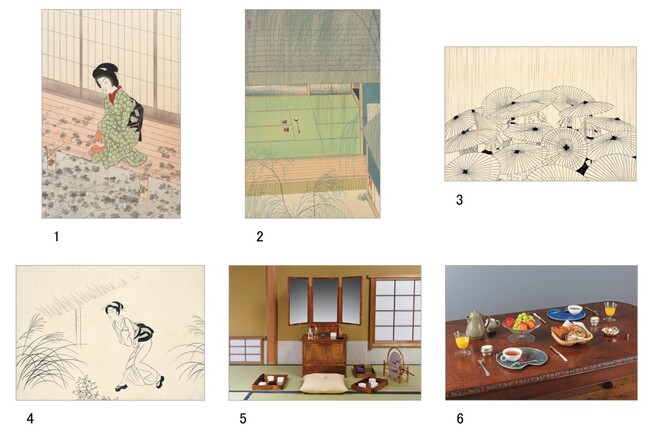 1

2

3

4

5

6