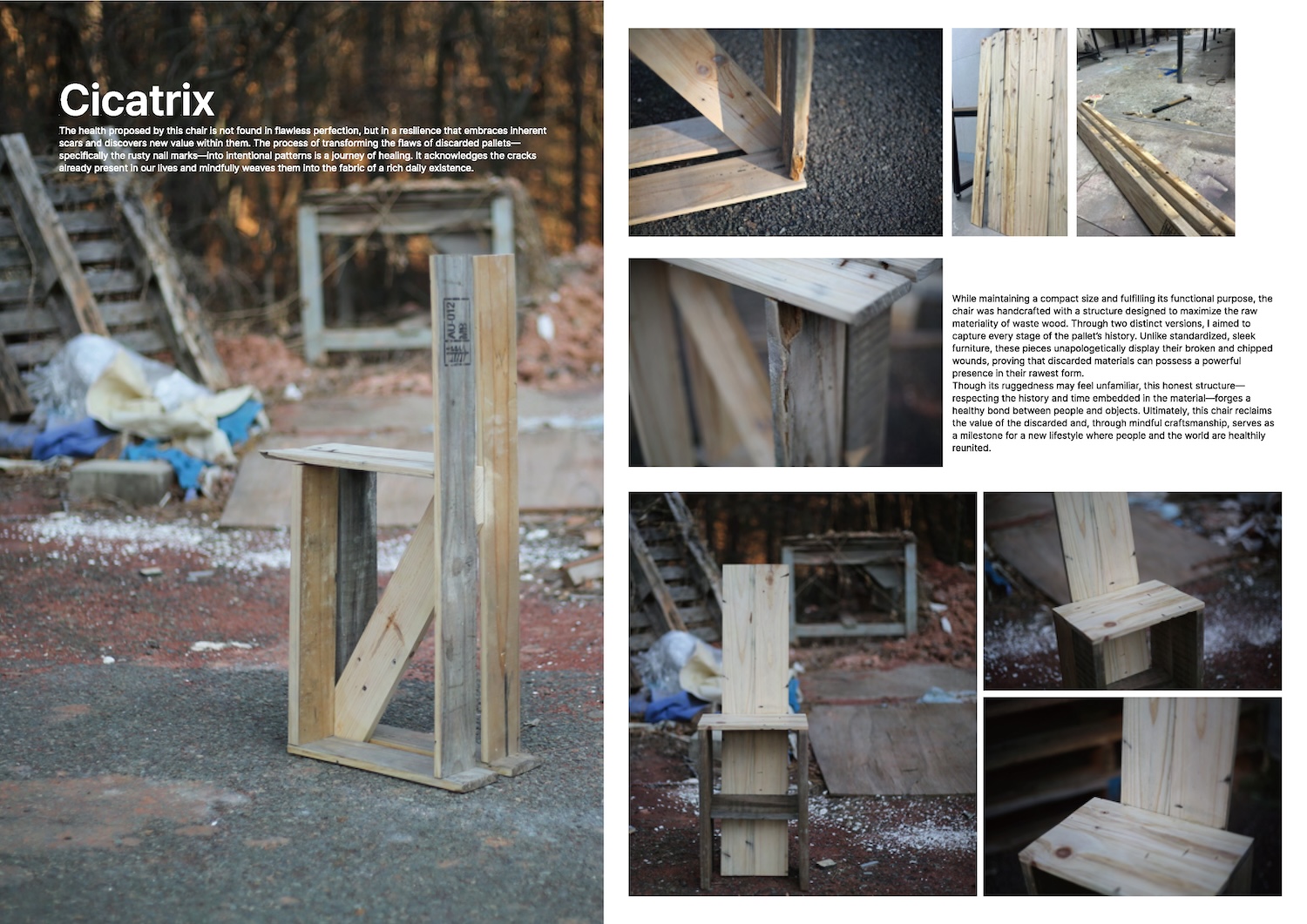 Cicatrix

The health proposed by this chair is not found in flawless perfection, but in a resilience that embraces inherent scars and discovers new value within them. The process of transforming the flaws of discarded pallets—specifically the rusty nail marks—into intentional patterns is a journey of healing. It acknowledges the cracks already present in our lives and mindfully weaves them into the fabric of a rich daily existence.

AU 012

While maintaining a compact size and fulfilling its functional purpose, the chair was handcrafted with a structure designed to maximize the raw materiality of waste wood. Through two distinct versions, I aimed to capture every stage of the pallet's history. Unlike standardized, sleek furniture, these pieces unapologetically display their broken and chipped wounds, proving that discarded materials can possess a powerful presence in their rawest form.
Though its ruggedness may feel unfamiliar, this honest structure—respecting the history and time embedded in the material—forges a healthy bond between people and objects. Ultimately, this chair reclaims the value of the discarded and, through mindful craftsmanship, serves as a milestone for a new lifestyle where people and the world are healthily reunited.