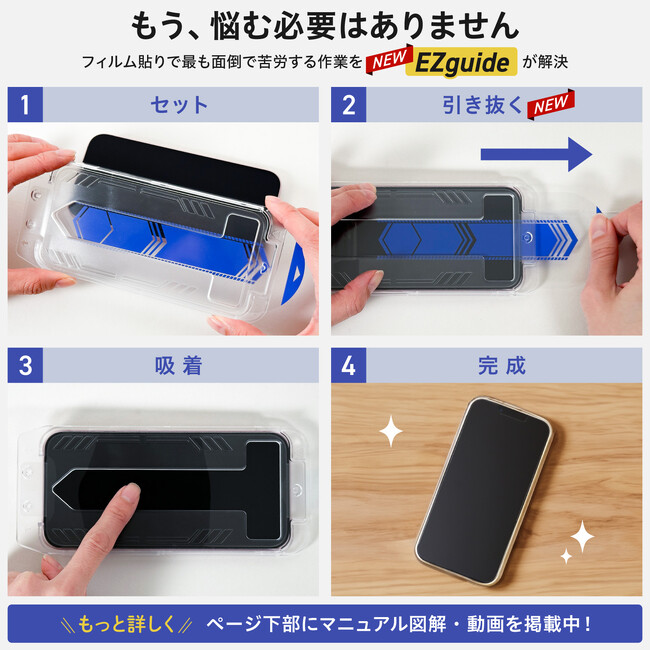 もう、悩む必要はありません

フィルム貼りで最も面倒で苦労する作業を NEW EZguide が解決

1 セット

2 引き抜く NEW

3 吸着

4 完成

もっと詳しく ページ下部にマニュアル図解・動画を掲載中！