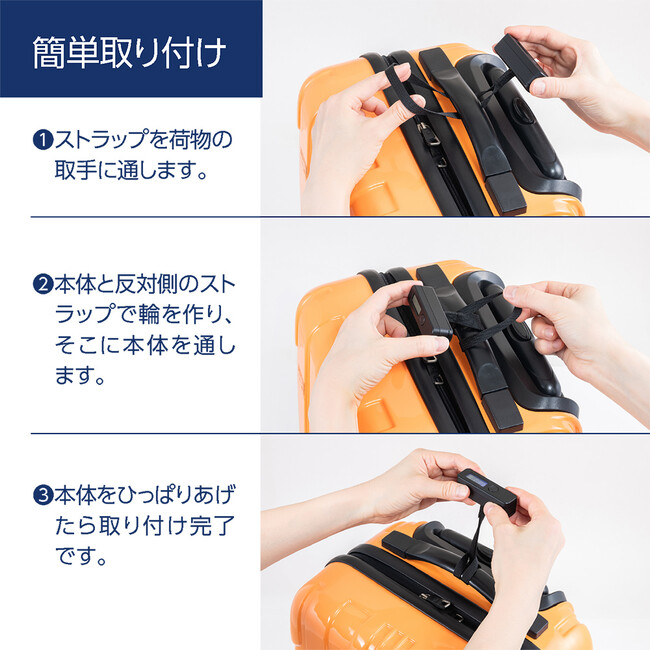 簡単取り付け

❶ストラップを荷物の取手に通します。

❷本体と反対側のストラップで輪を作り、そこに本体を通します。

❸本体をひっぱりあげたら取り付け完了です。