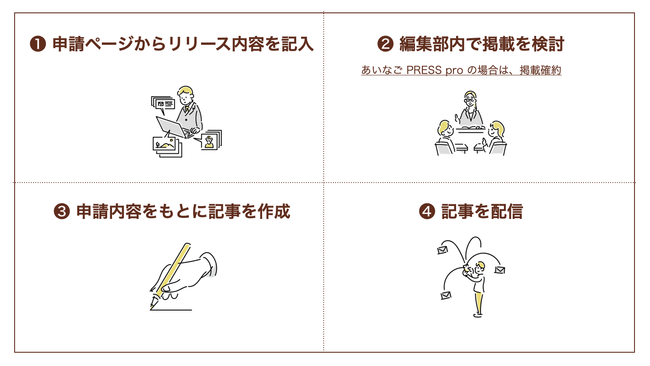 ❶ 申請ページからリリース内容を記入

❷ 編集部内で掲載を検討

あいなご PRESS pro の場合は、掲載確約

❸ 申請内容をもとに記事を作成

❹ 記事を配信